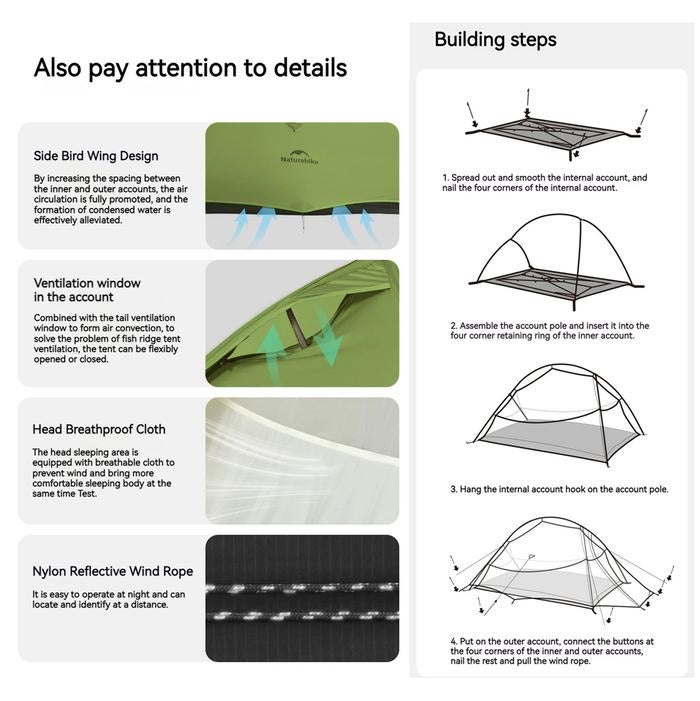 Also pay attention to details

Side Bird Wing Design

By increasing the spacing between the inner and outer accounts, the air circulation is fully promoted, and the formation of condensed water is effectively alleviated.

Naturehike

Ventilation window in the account

Combined with the tail ventilation window to form air convection, to solve the problem of fish ridge tent ventilation, the tent can be flexibly opened or closed.

Head Breathproof Cloth

The head sleeping area is equipped with breathable cloth to prevent wind and bring more comfortable sleeping body at the same time Test.

Nylon Reflective Wind Rope

It is easy to operate at night and can locate and identify at a distance.

Building steps

1. Spread out and smooth the internal account, and nail the four corners of the internal account.

2. Assemble the account pole and insert it into the four corner retaining ring of the inner account.

3. Hang the internal account hook on the account pole.

4. Put on the outer account, connect the buttons at the four corners of the inner and outer accounts, nail the rest and pull the wind rope.